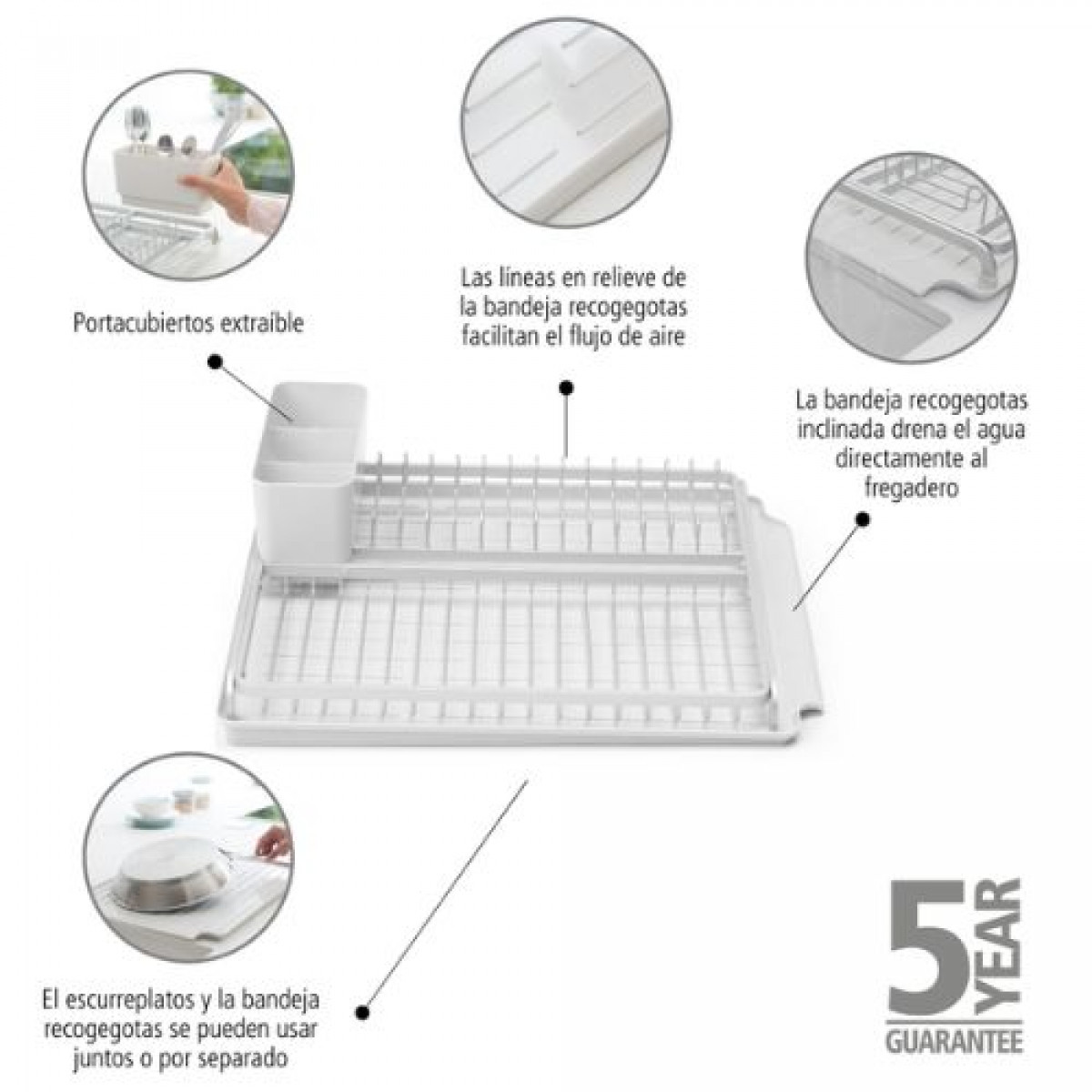 Portacubiertos extraíble

Las líneas en relieve de la bandeja recogegotas facilitan el flujo de aire

La bandeja recogegotas inclinada drena el agua directamente al fregadero

El escurreplatos y la bandeja recogegotas se pueden usar juntos o por separado

5 YEAR GUARANTEE