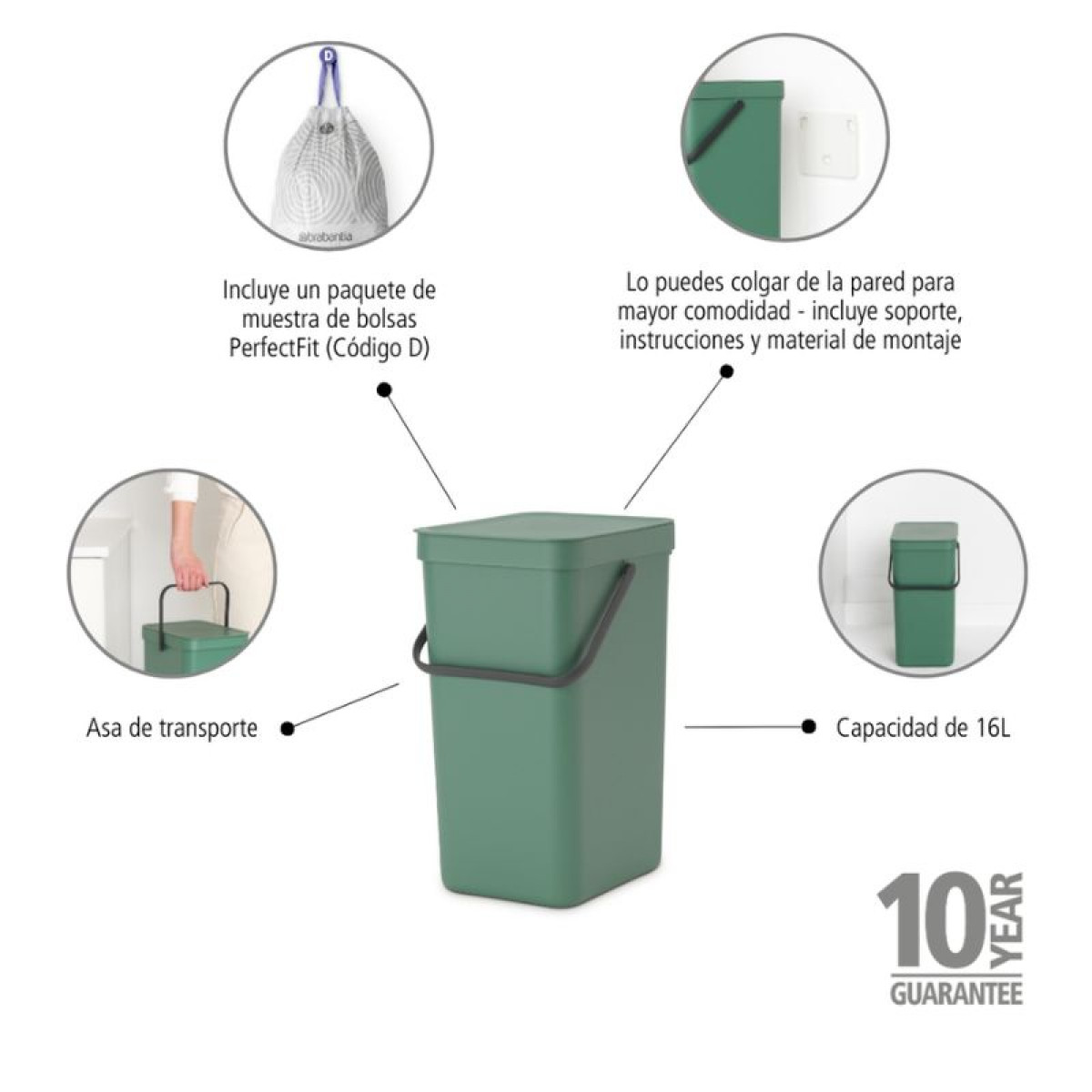 D

brabantia

Incluye un paquete de muestra de bolsas PerfectFit (Código D)

Lo puedes colgar de la pared para mayor comodidad - incluye soporte, instrucciones y material de montaje

Asa de transporte

Capacidad de 16L

10 YEAR GUARANTEE