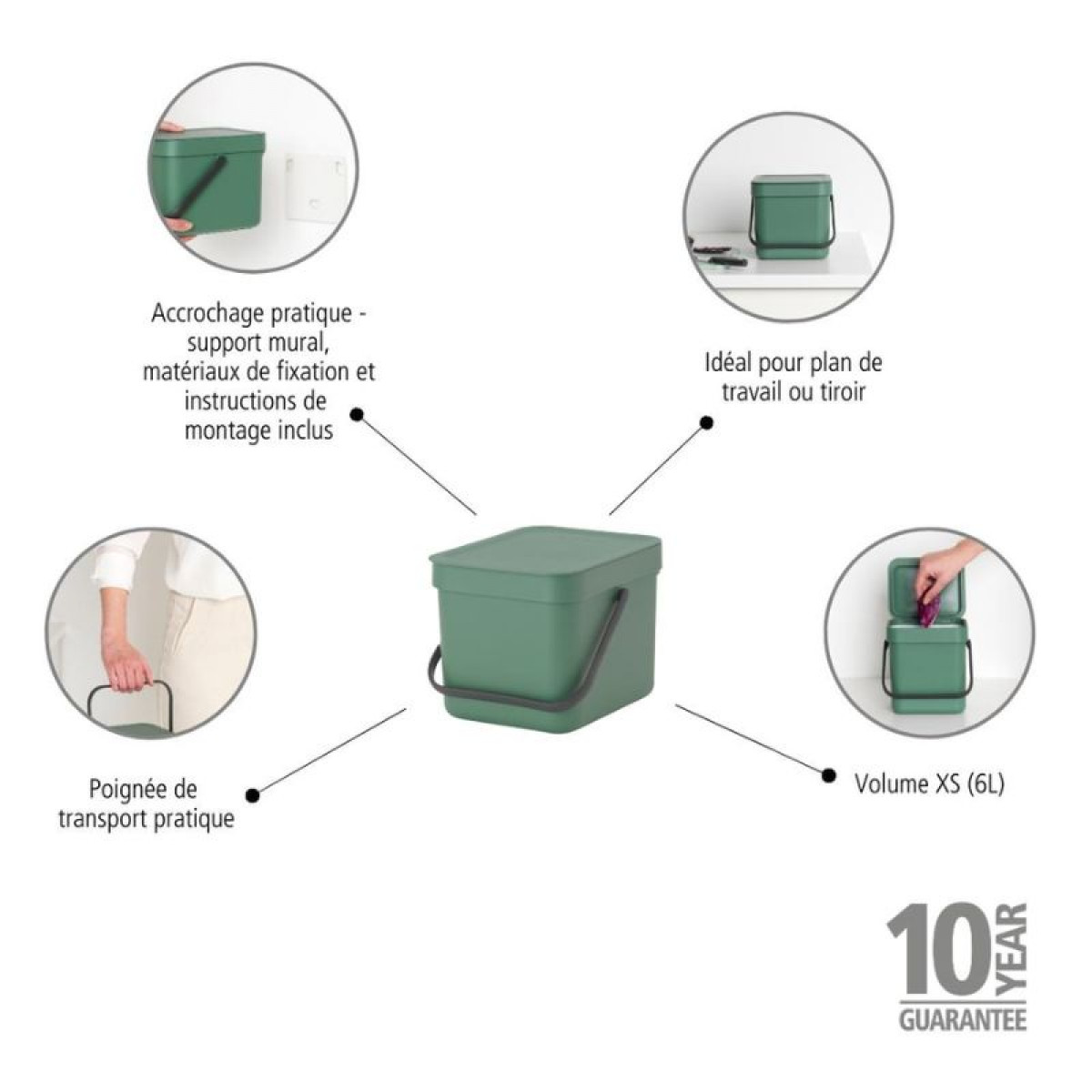 Accrochage pratique - support mural, matériaux de fixation et instructions de montage inclus

Idéal pour plan de travail ou tiroir

Poignée de transport pratique

Volume XS (6L)

10 YEAR GUARANTEE