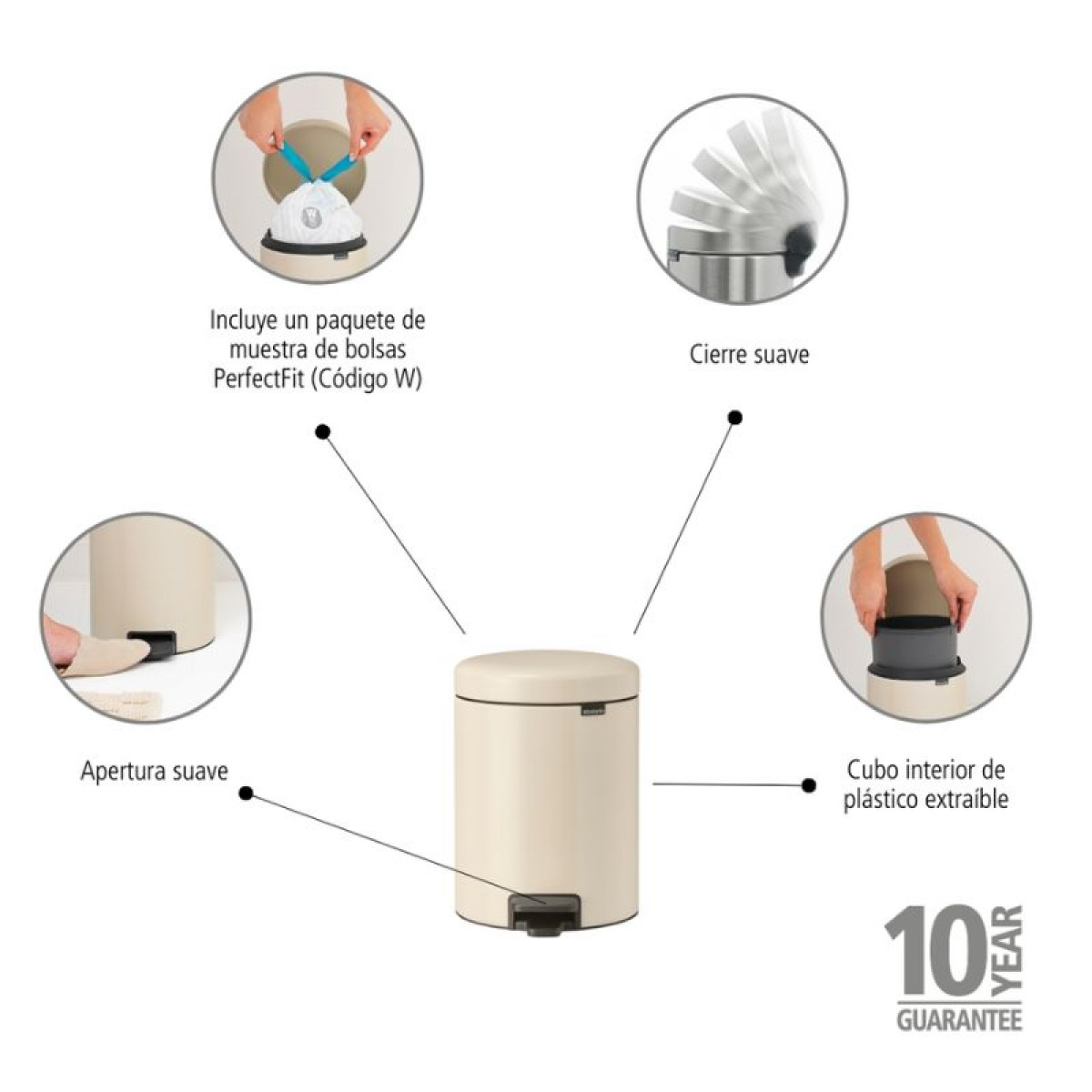 Incluye un paquete de muestra de bolsas PerfectFit (Código W)

Cierre suave

Apertura suave

Cubo interior de plástico extraíble

10 YEAR
GUARANTEE