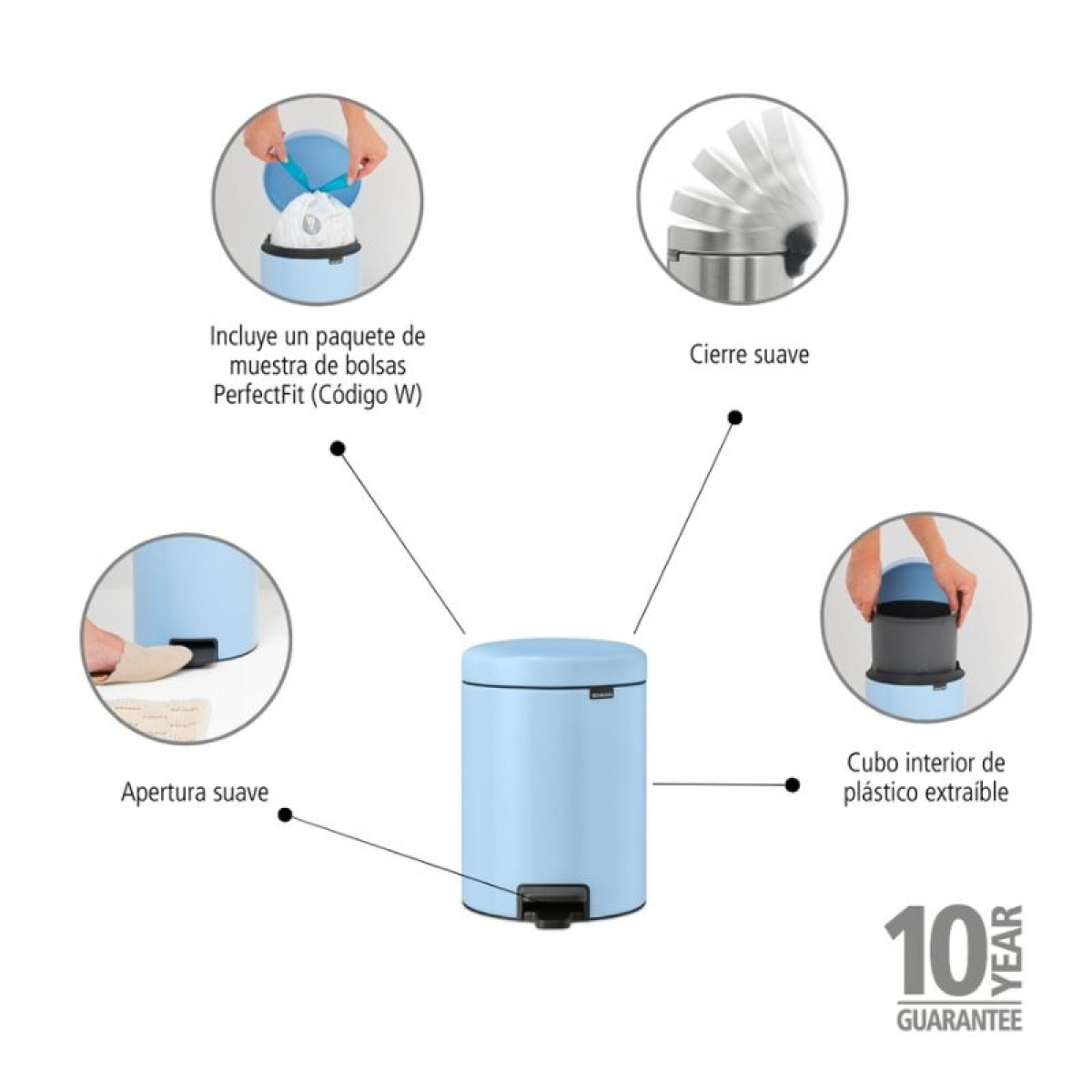 Incluye un paquete de muestra de bolsas PerfectFit (Código W)

Cierre suave

Apertura suave

Cubo interior de plástico extraíble

10 YEAR GUARANTEE