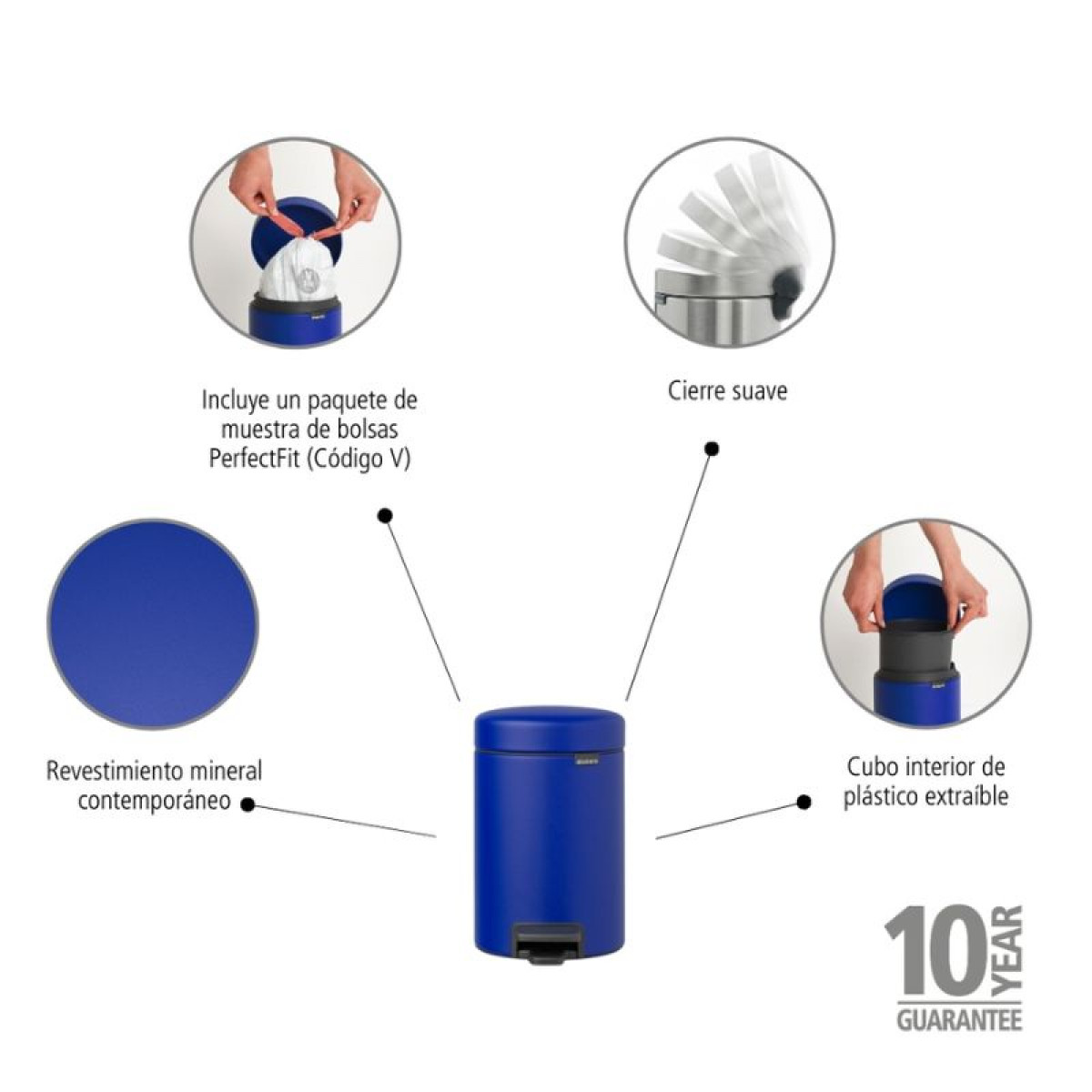 Incluye un paquete de muestra de bolsas PerfectFit (Código V)

Cierre suave

Revestimiento mineral contemporáneo

Cubo interior de plástico extraíble

10 YEAR GUARANTEE