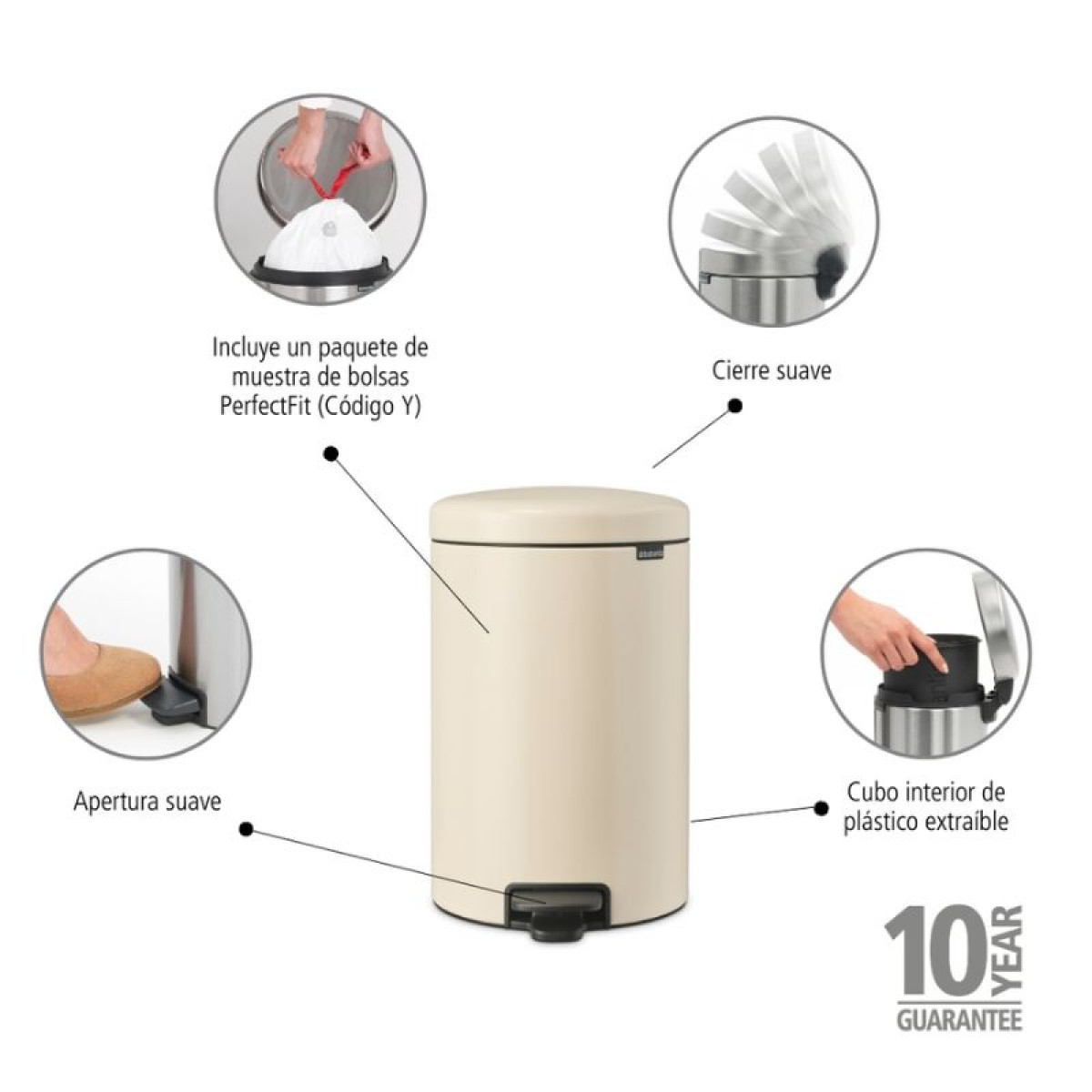 Incluye un paquete de muestra de bolsas PerfectFit (Código Y)

Cierre suave

Apertura suave

Cubo interior de plástico extraíble

10 YEAR GUARANTEE